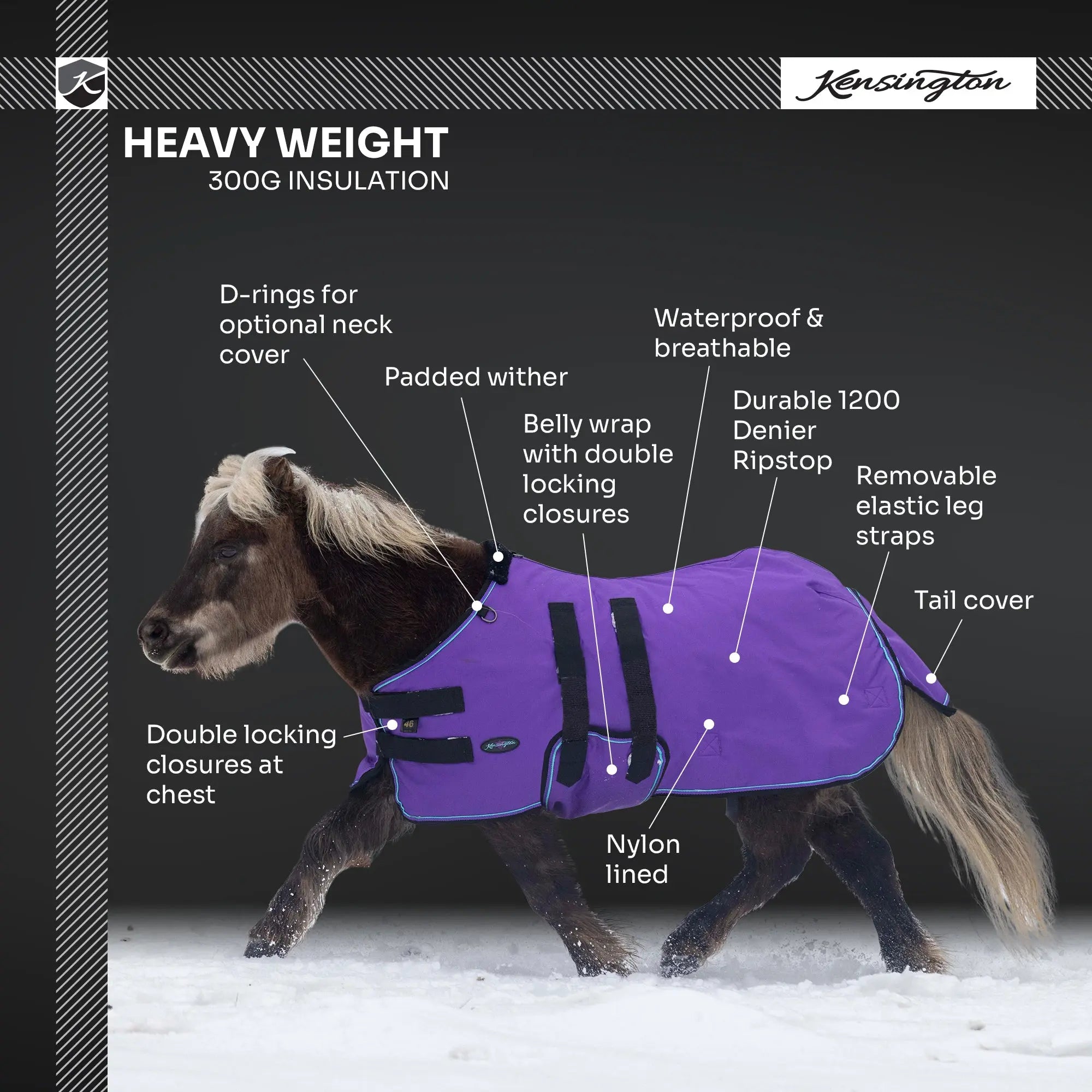 K

Kensington

HEAVY WEIGHT
300G INSULATION

D-rings for optional neck cover

Padded wither

Waterproof & breathable

Belly wrap with double locking closures

Durable 1200 Denier Ripstop

Removable elastic leg straps

Tail cover

Double locking closures at chest

46

Kensington

Nylon lined