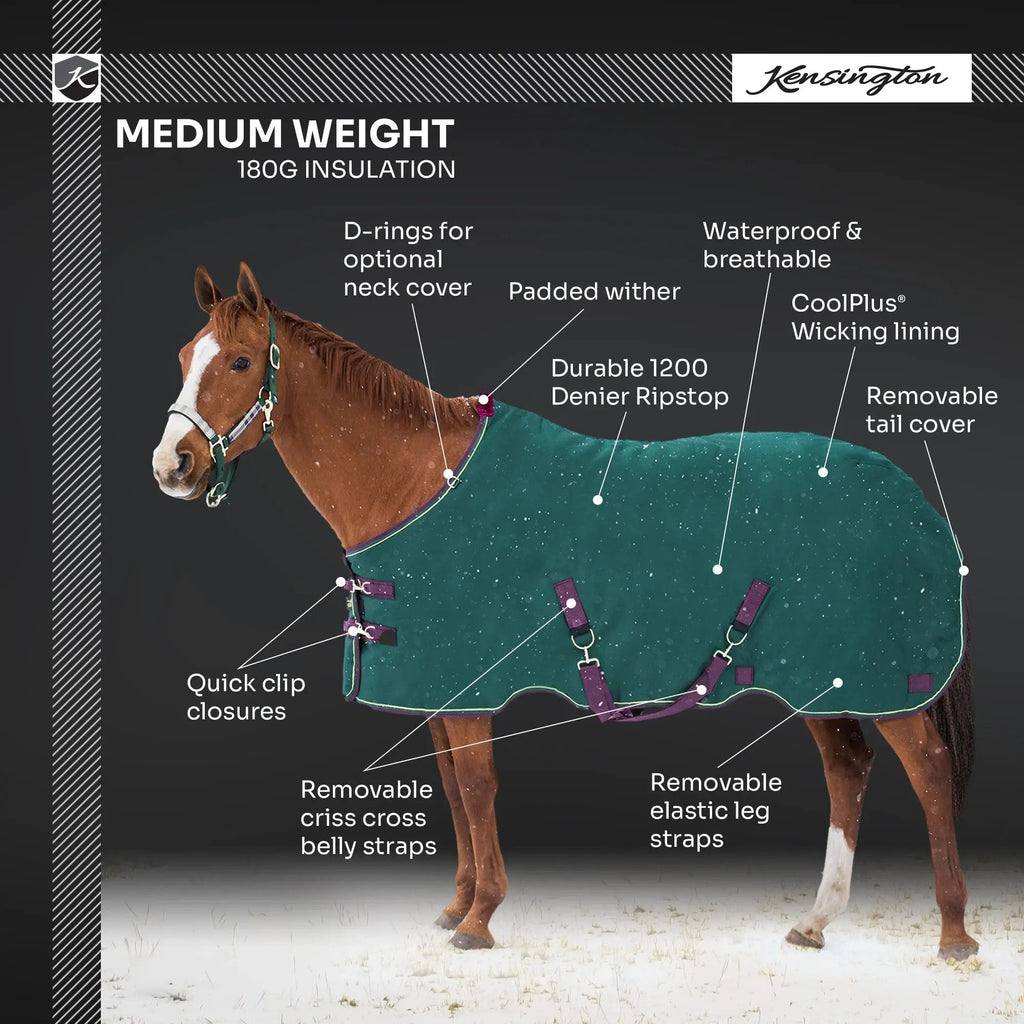 K

Kensington

MEDIUM WEIGHT
180G INSULATION

D-rings for optional neck cover

Padded wither

Waterproof & breathable

CoolPlus® Wicking lining

Durable 1200 Denier Ripstop

Removable tail cover

Quick clip closures

Removable criss cross belly straps

Removable elastic leg straps