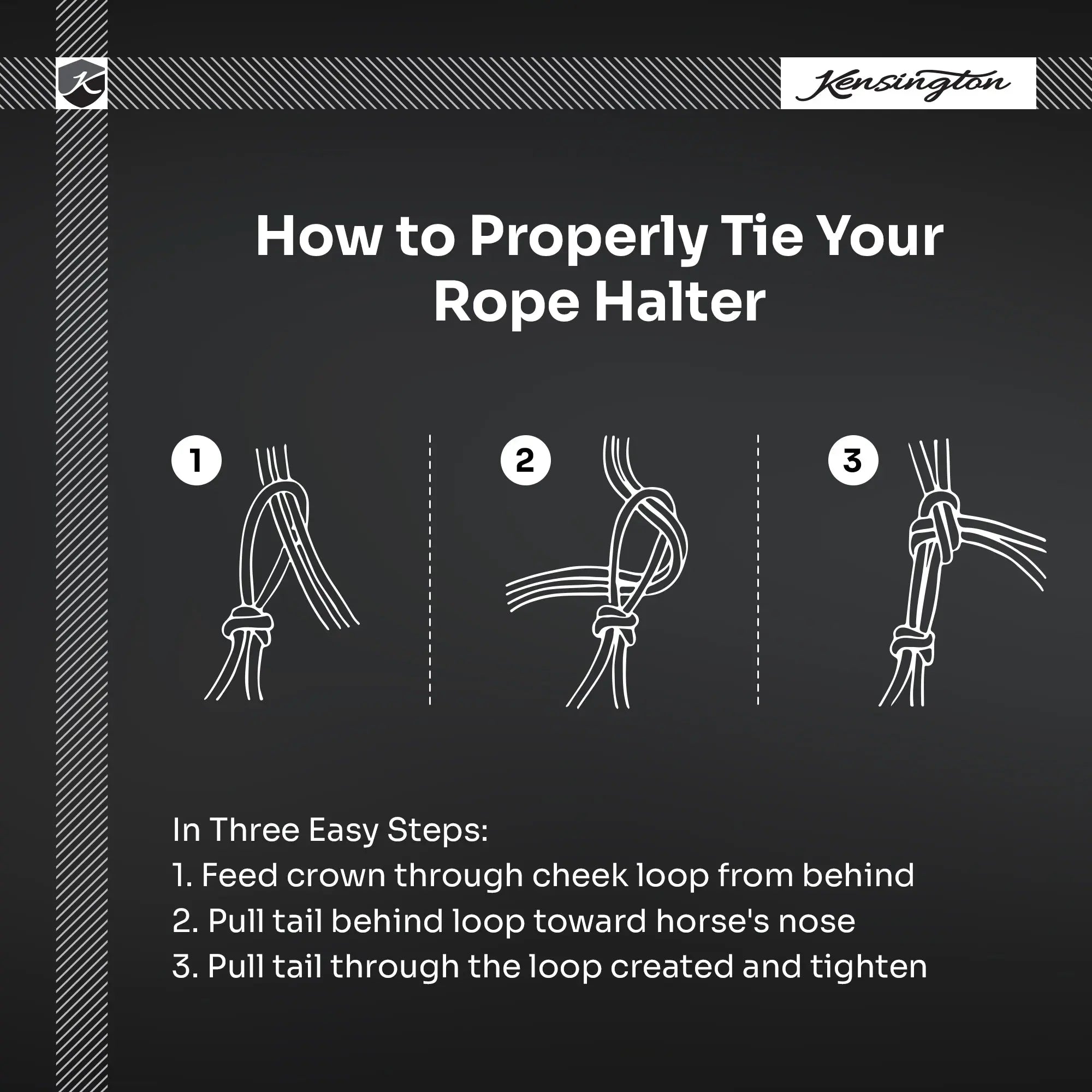 K

Kensington

How to Properly Tie Your Rope Halter

1

2

3

In Three Easy Steps:
1. Feed crown through cheek loop from behind
2. Pull tail behind loop toward horse's nose
3. Pull tail through the loop created and tighten