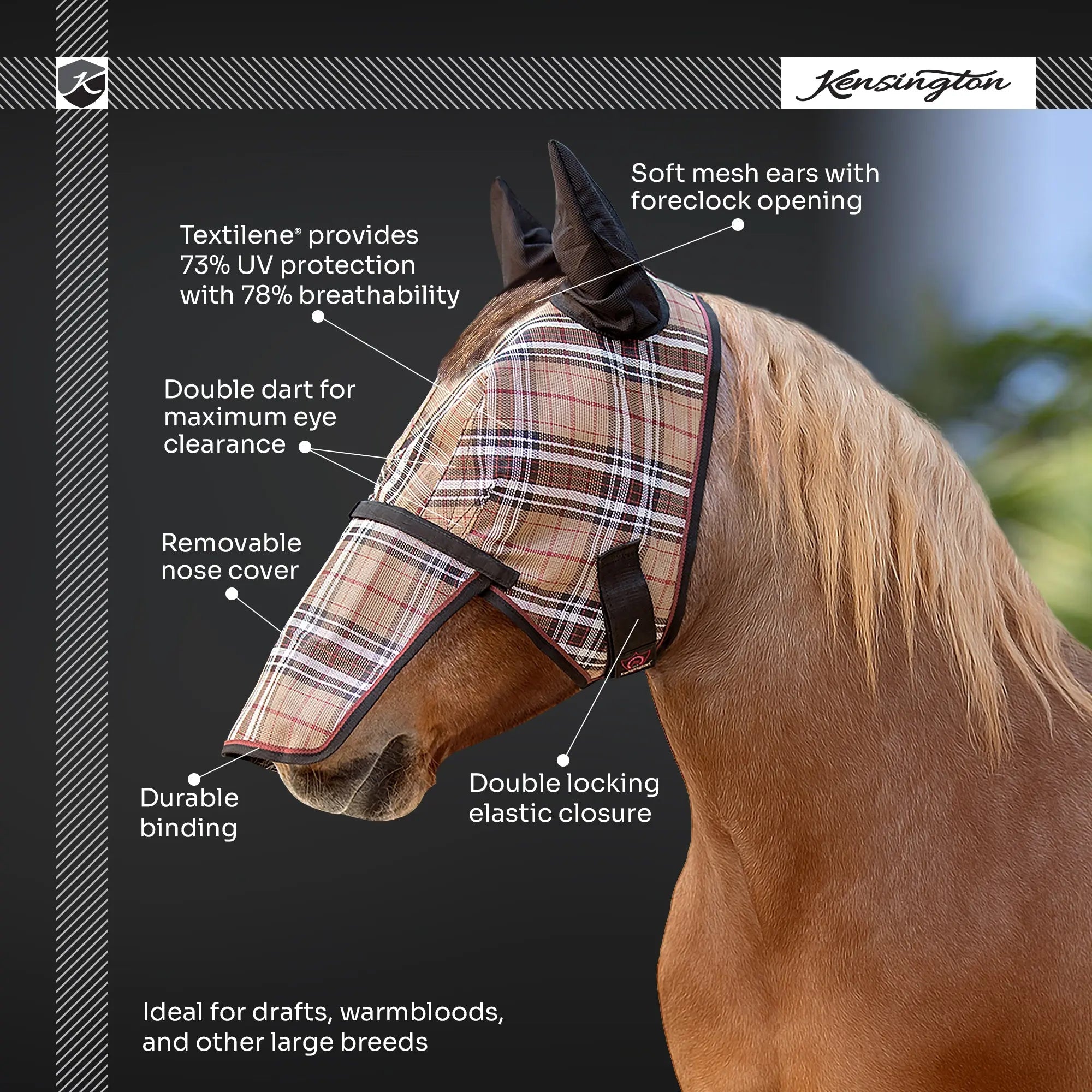 K

Kensington

Soft mesh ears with foreclock opening

Textilene® provides 73% UV protection with 78% breathability

Double dart for maximum eye clearance

Removable nose cover

Durable binding

Double locking elastic closure

Ideal for drafts, warmbloods, and other large breeds