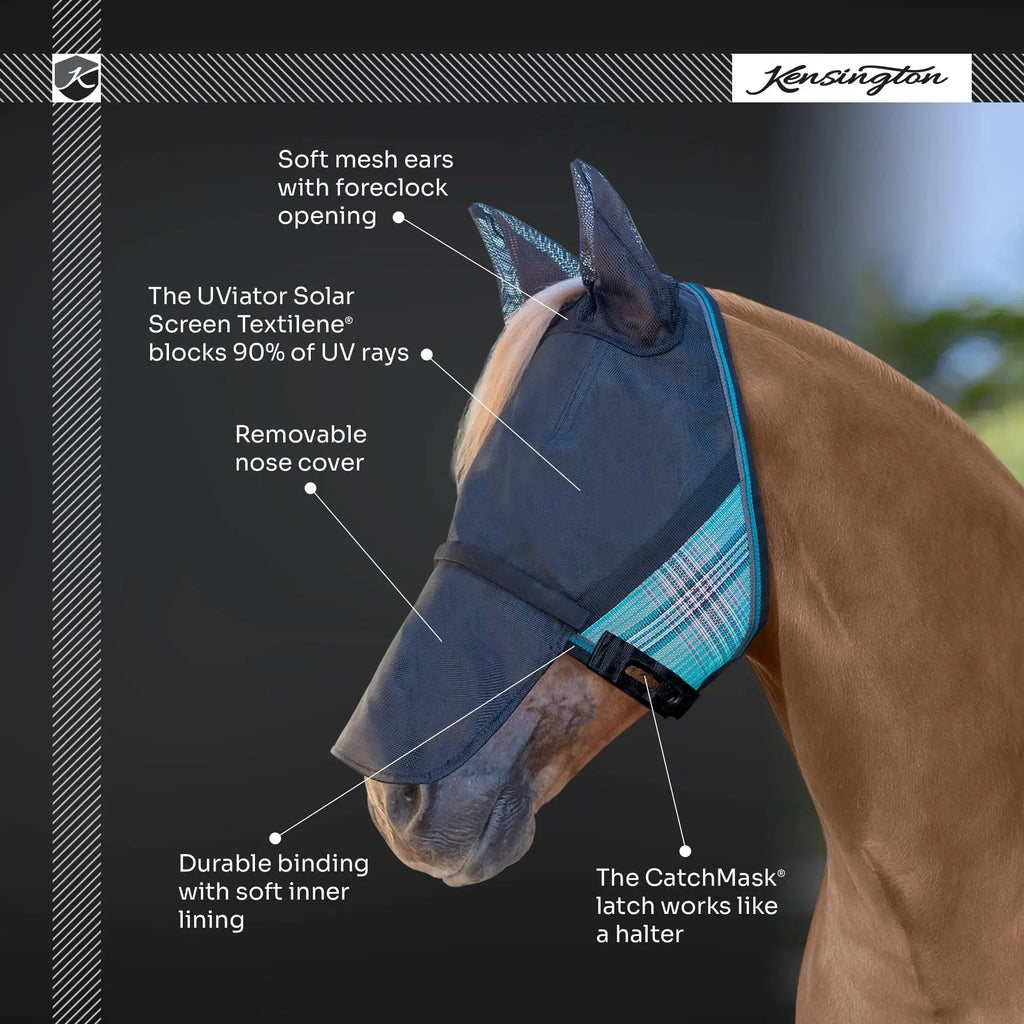 K

Kensington

Soft mesh ears with foreclock opening

The UViator Solar Screen Textilene® blocks 90% of UV rays

Removable nose cover

Durable binding with soft inner lining

The CatchMask® latch works like a halter