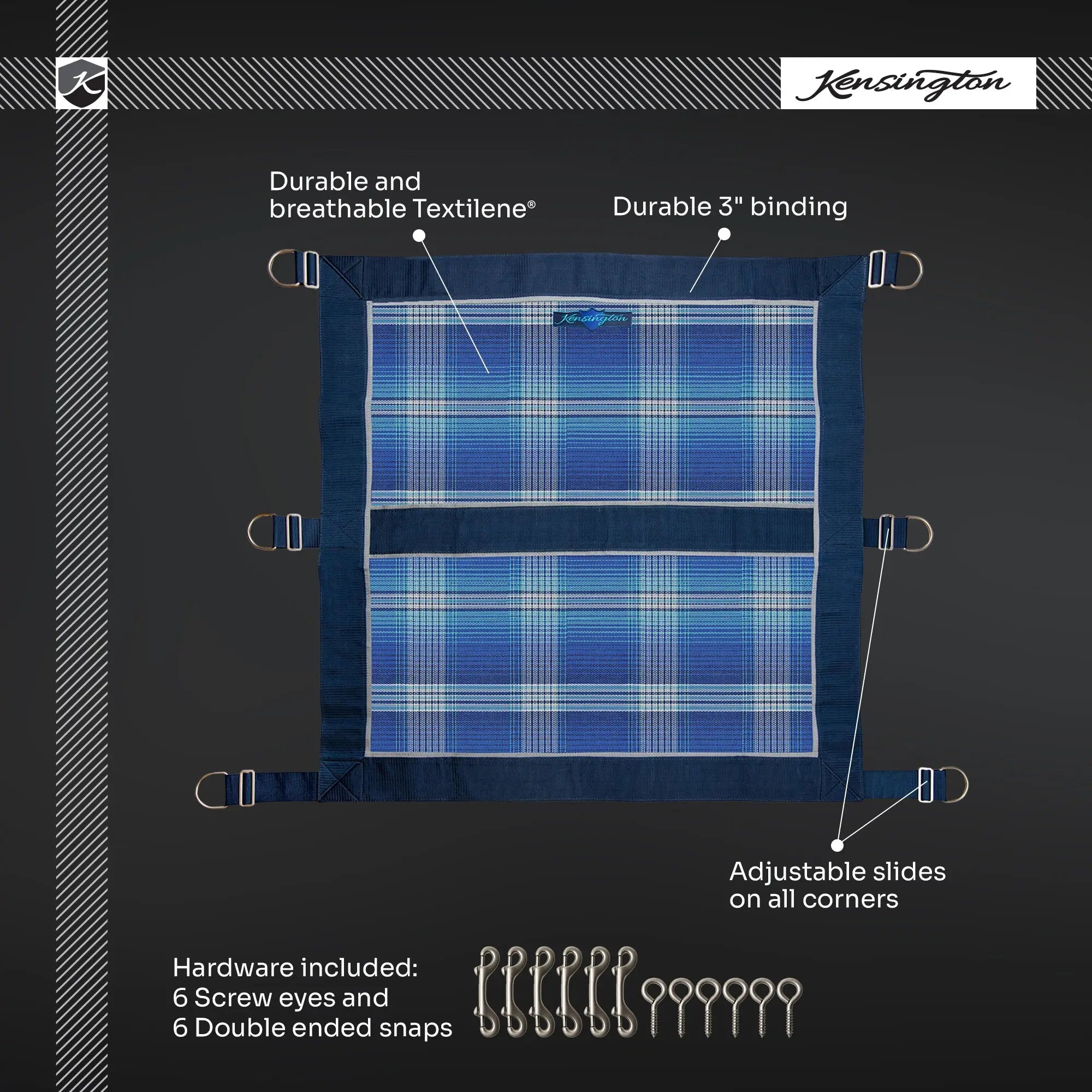 K

Kensington

Durable and breathable Textilene®

Durable 3" binding

Kensington

Adjustable slides on all corners

Hardware included:
6 Screw eyes and
6 Double ended snaps