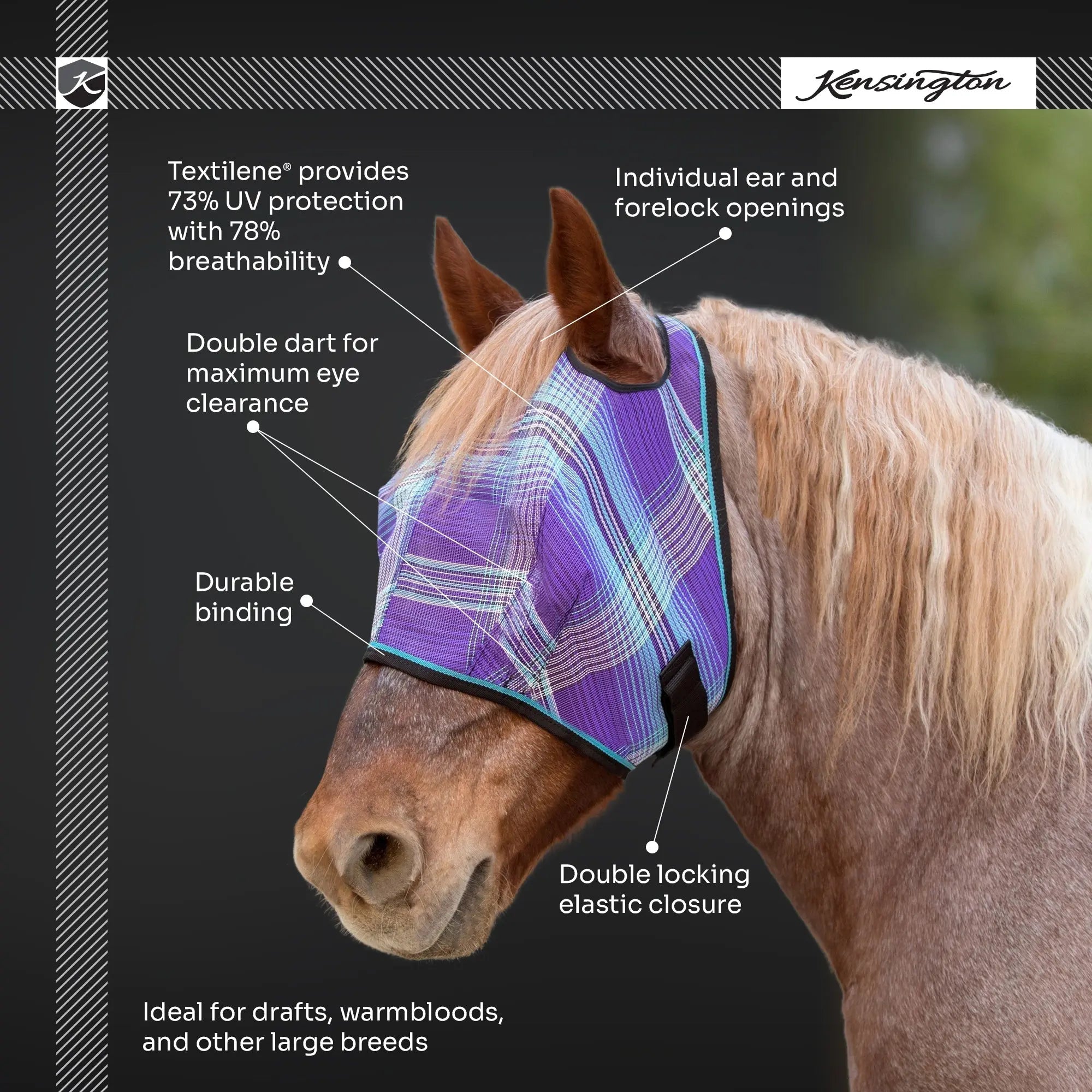 K

Kensington

Textilene® provides 73% UV protection with 78% breathability

Individual ear and forelock openings

Double dart for maximum eye clearance

Durable binding

Double locking elastic closure

Ideal for drafts, warmbloods, and other large breeds