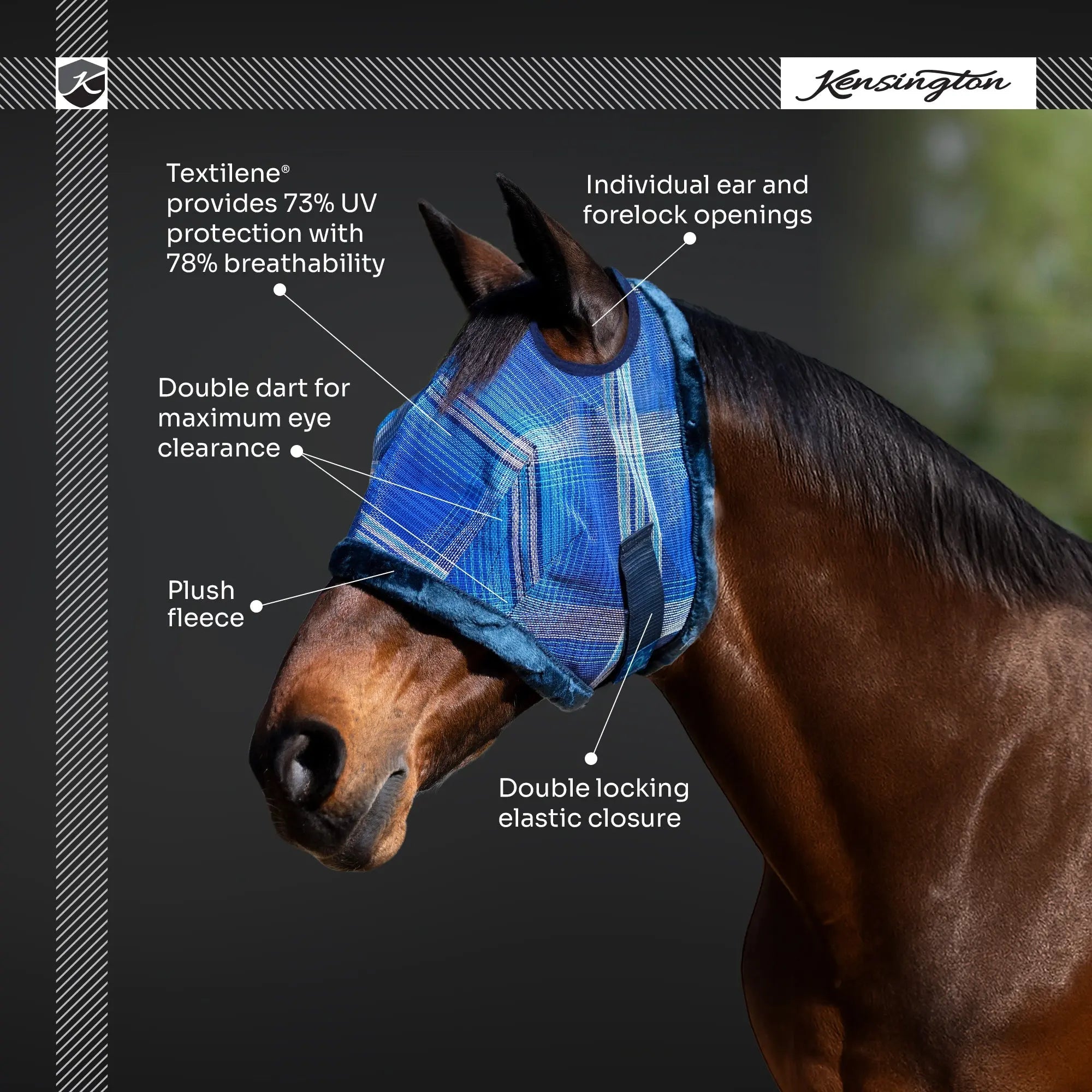 K

Kensington

Textilene® provides 73% UV protection with 78% breathability

Individual ear and forelock openings

Double dart for maximum eye clearance

Plush fleece

Double locking elastic closure