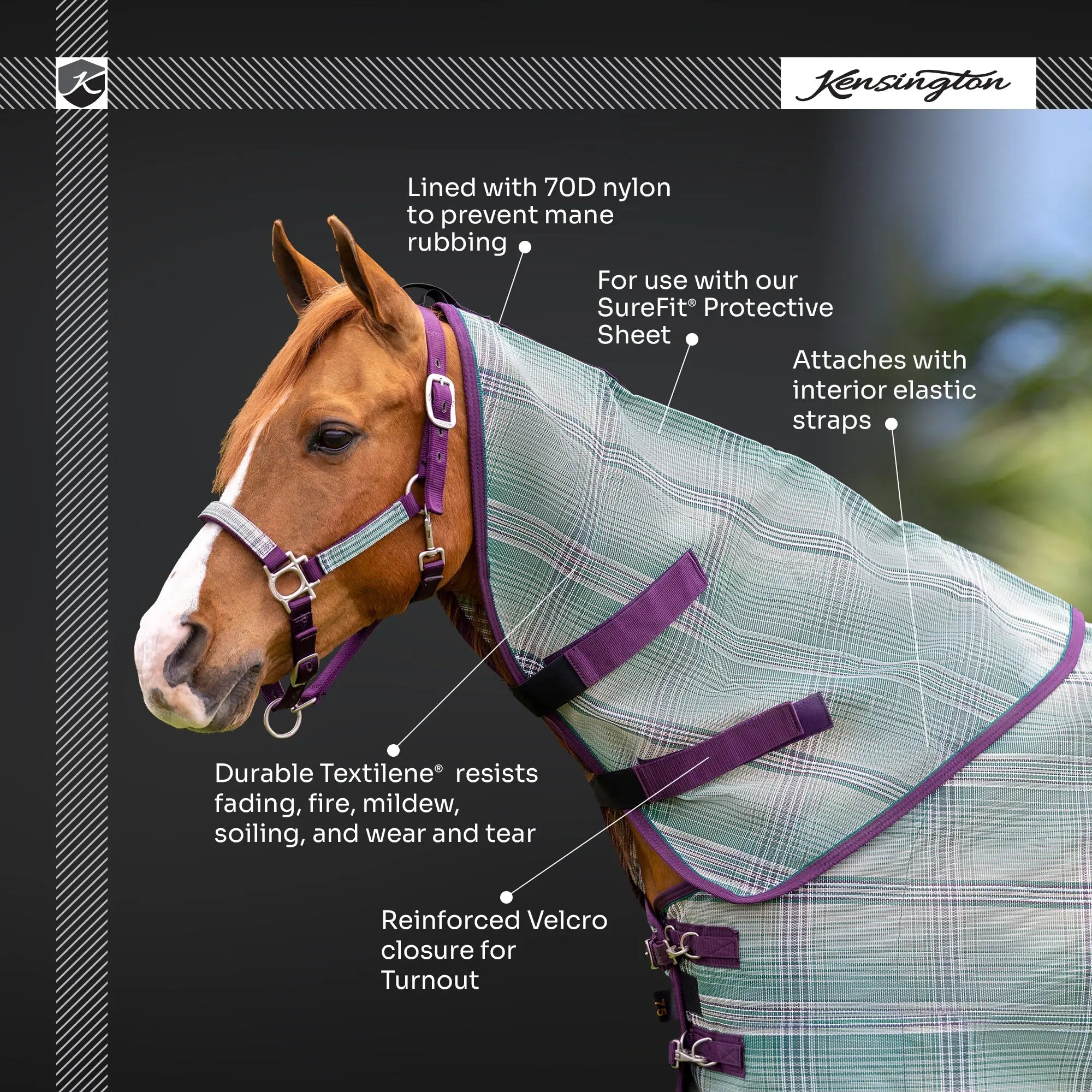 K

Kensington

Lined with 70D nylon to prevent mane rubbing

For use with our SureFit® Protective Sheet

Attaches with interior elastic straps

Durable Textilene® resists fading, fire, mildew, soiling, and wear and tear

Reinforced Velcro closure for Turnout

75